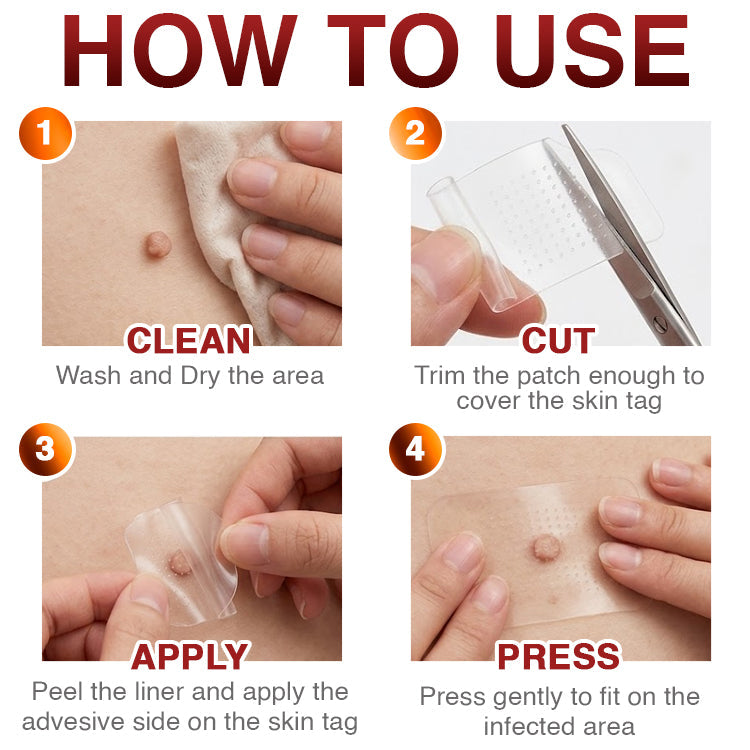 HOW TO USE

1

CLEAN
Wash and Dry the area

2

CUT
Trim the patch enough to cover the skin tag

3

APPLY
Peel the liner and apply the advesive side on the skin tag

4

PRESS
Press gently to fit on the infected area